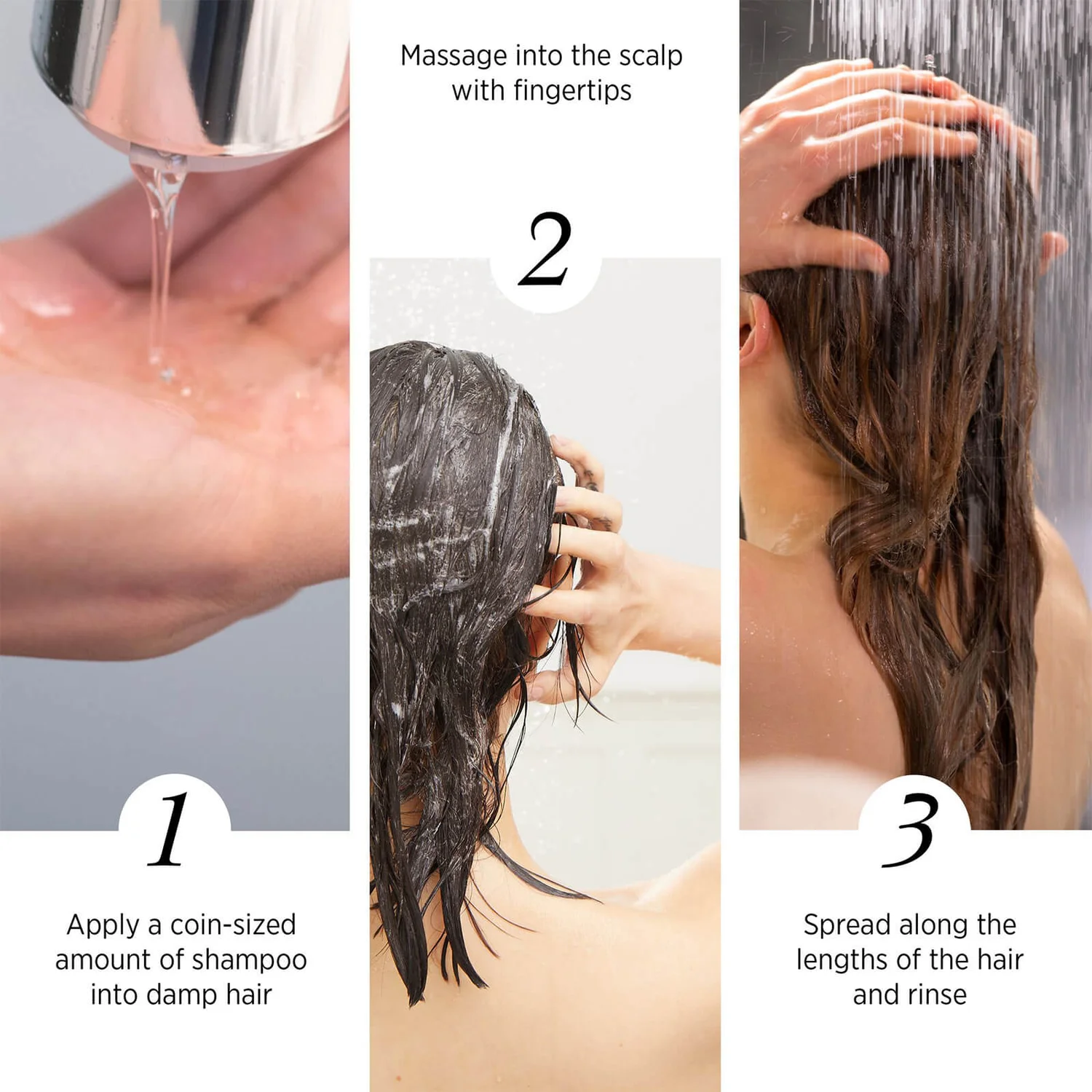 1

Apply a coin-sized amount of shampoo into damp hair

Massage into the scalp with fingertips

2

3

Spread along the lengths of the hair and rinse