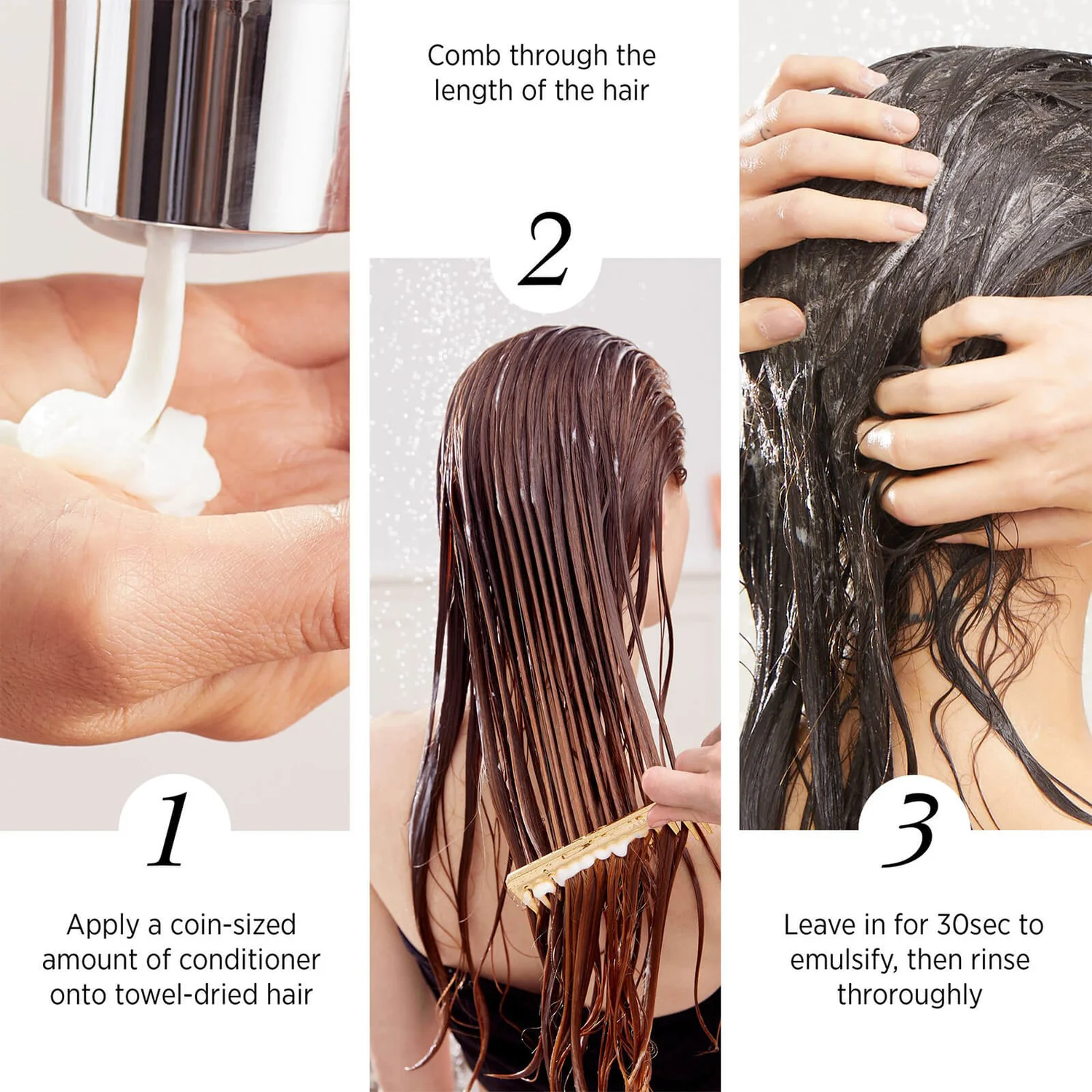 1

Apply a coin-sized amount of conditioner onto towel-dried hair

Comb through the length of the hair

2

3

Leave in for 30sec to emulsify, then rinse throroughly