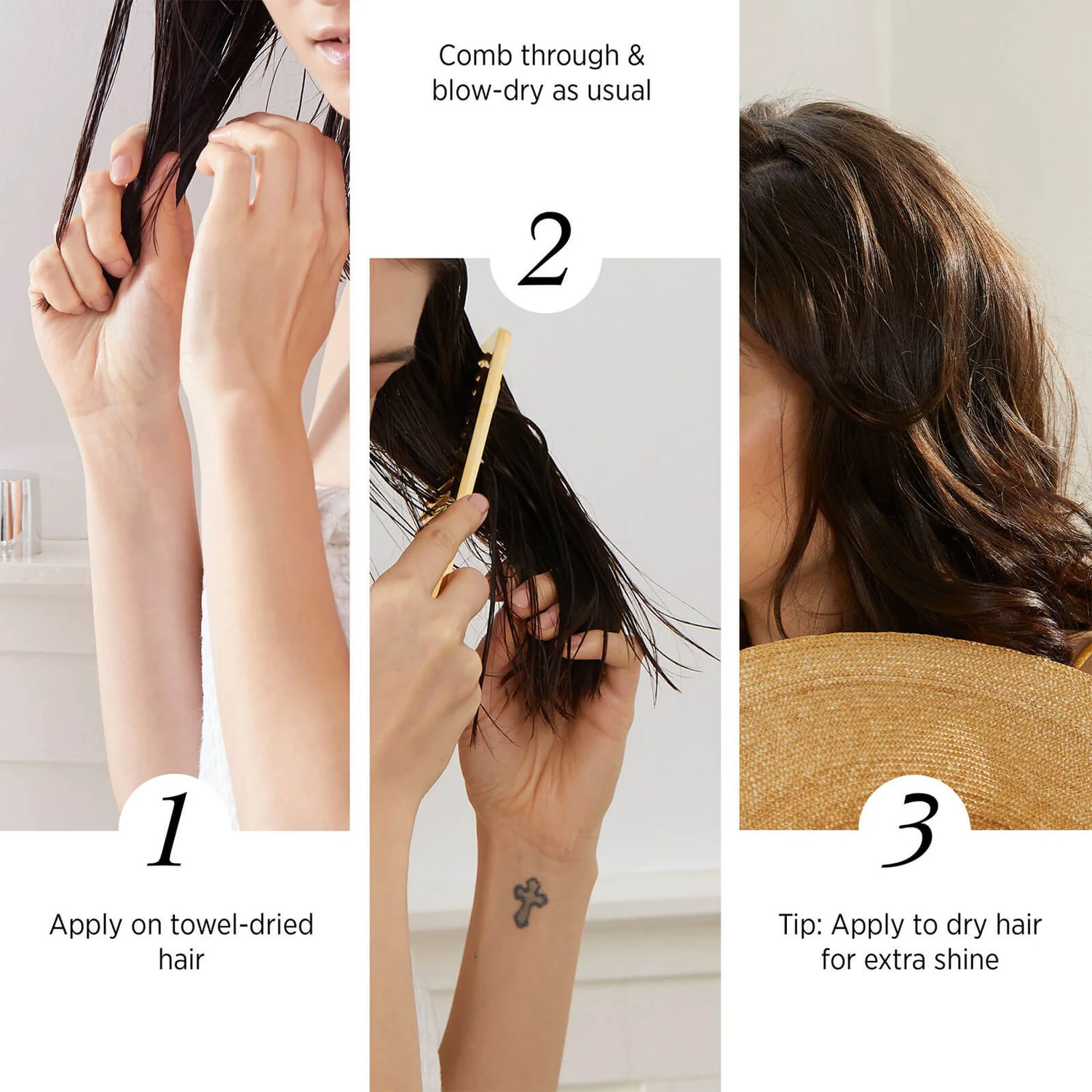 1

Apply on towel-dried hair

Comb through & blow-dry as usual

2

3

Tip: Apply to dry hair for extra shine