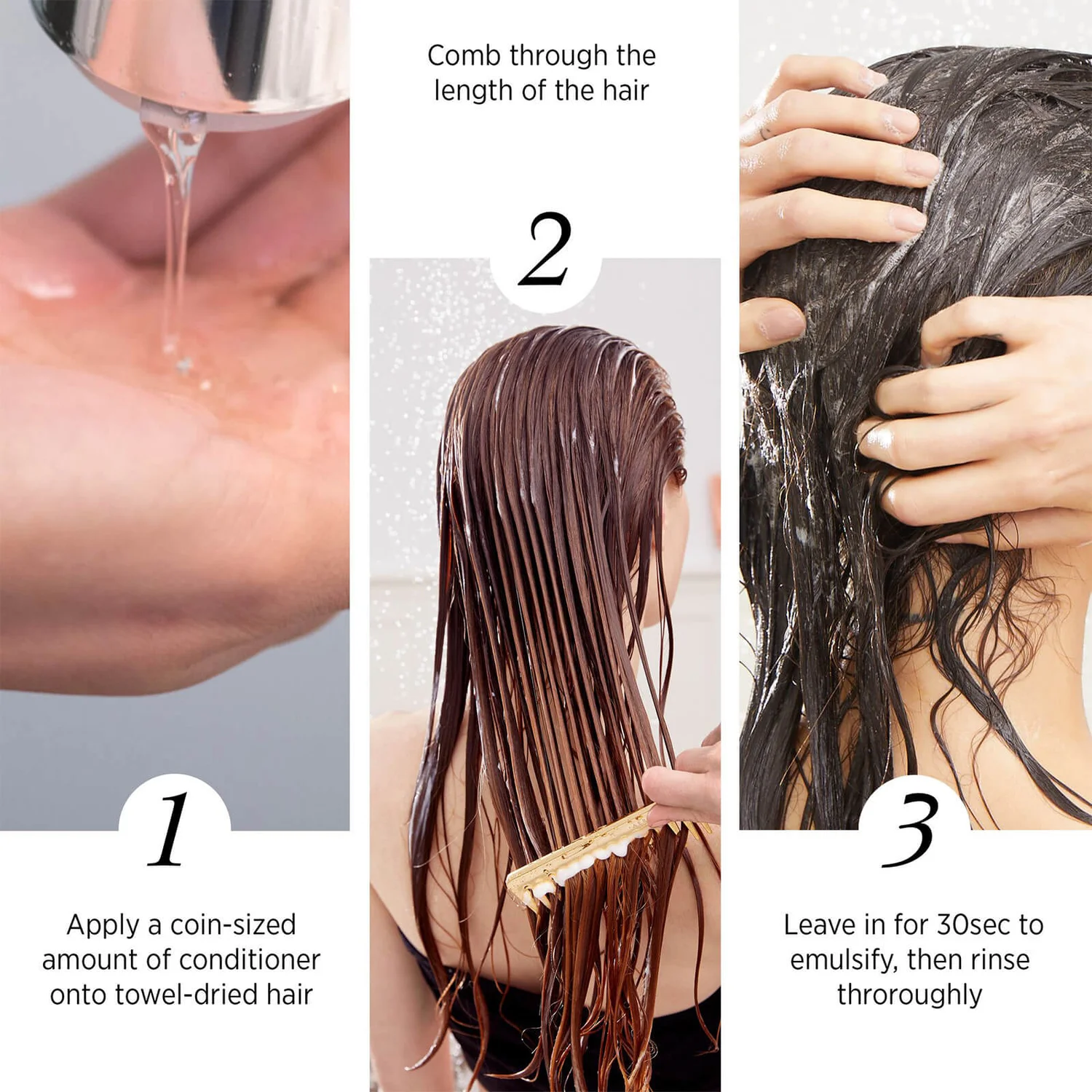 1

Apply a coin-sized amount of conditioner onto towel-dried hair

Comb through the length of the hair

2

3

Leave in for 30sec to emulsify, then rinse throroughly